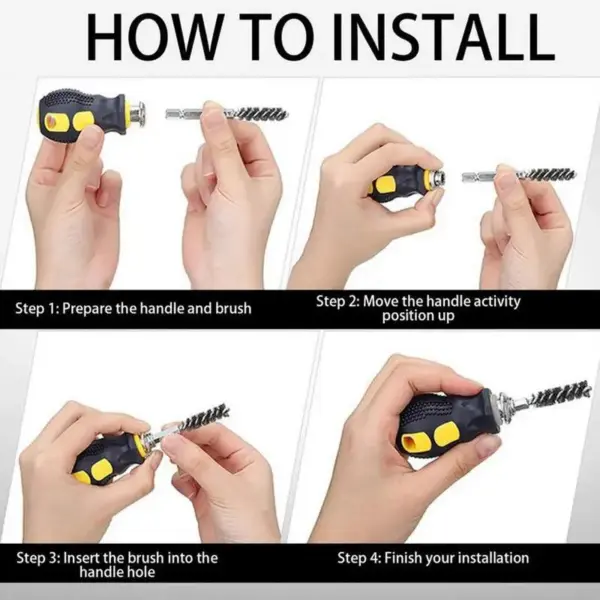 HOW TO INSTALL

Step 1: Prepare the handle and brush

Step 2: Move the handle activity position up

Step 3: Insert the brush into the handle hole

Step 4: Finish your installation